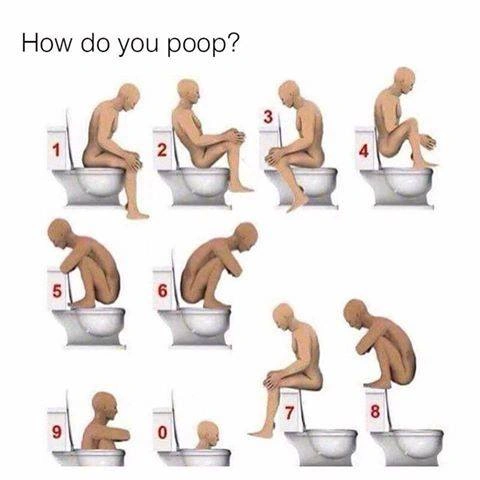 How do you poop?

1

2

3

4

5

6

7

8

9

0