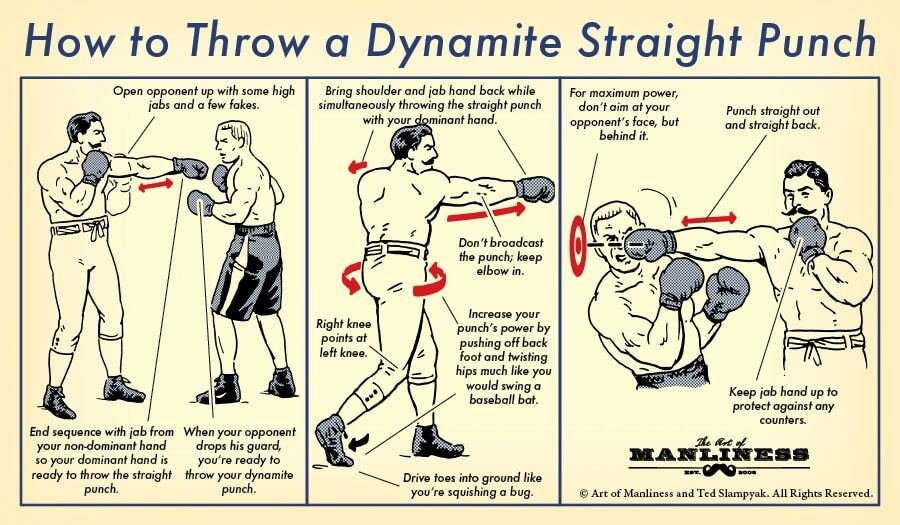 How to Throw a Dynamite Straight Punch

Open opponent up with some high jabs and a few fakes.

End sequence with jab from your non-dominant hand so your dominant hand is ready to throw the straight punch.

When your opponent drops his guard, you're ready to throw your dynamite punch.

Bring shoulder and jab hand back while simultaneously throwing the straight punch with your dominant hand.

Don't broadcast the punch; keep elbow in.

Right knee points at left knee.

Increase your punch's power by pushing off back foot and twisting hips much like you would swing a baseball bat.

Drive toes into ground like you're squishing a bug.

For maximum power, don't aim at your opponent's face, but behind it.

Punch straight out and straight back.

Keep jab hand up to protect against any counters.

The Art of MANLINESS EST. 2008

© Art of Manliness and Ted Slampyak. All Rights Reserved.