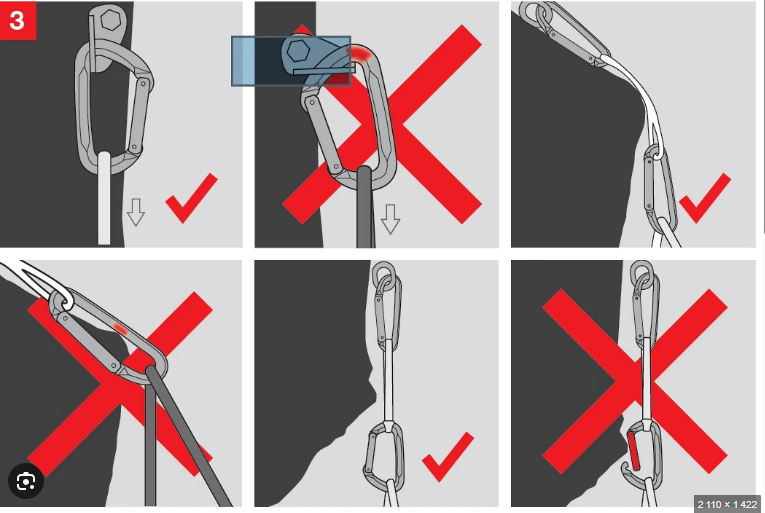 3

2 110 × 1 422