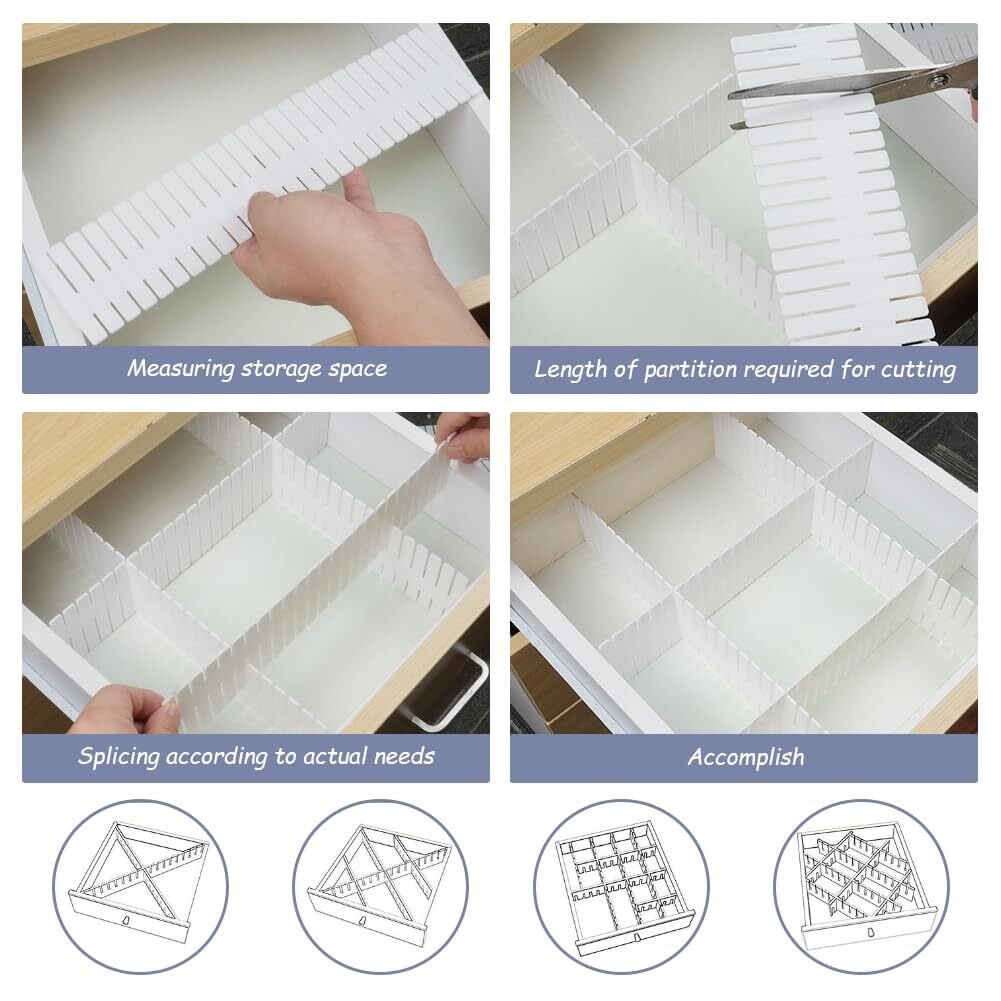 Measuring storage space

Length of partition required for cutting

Splicing according to actual needs

Accomplish