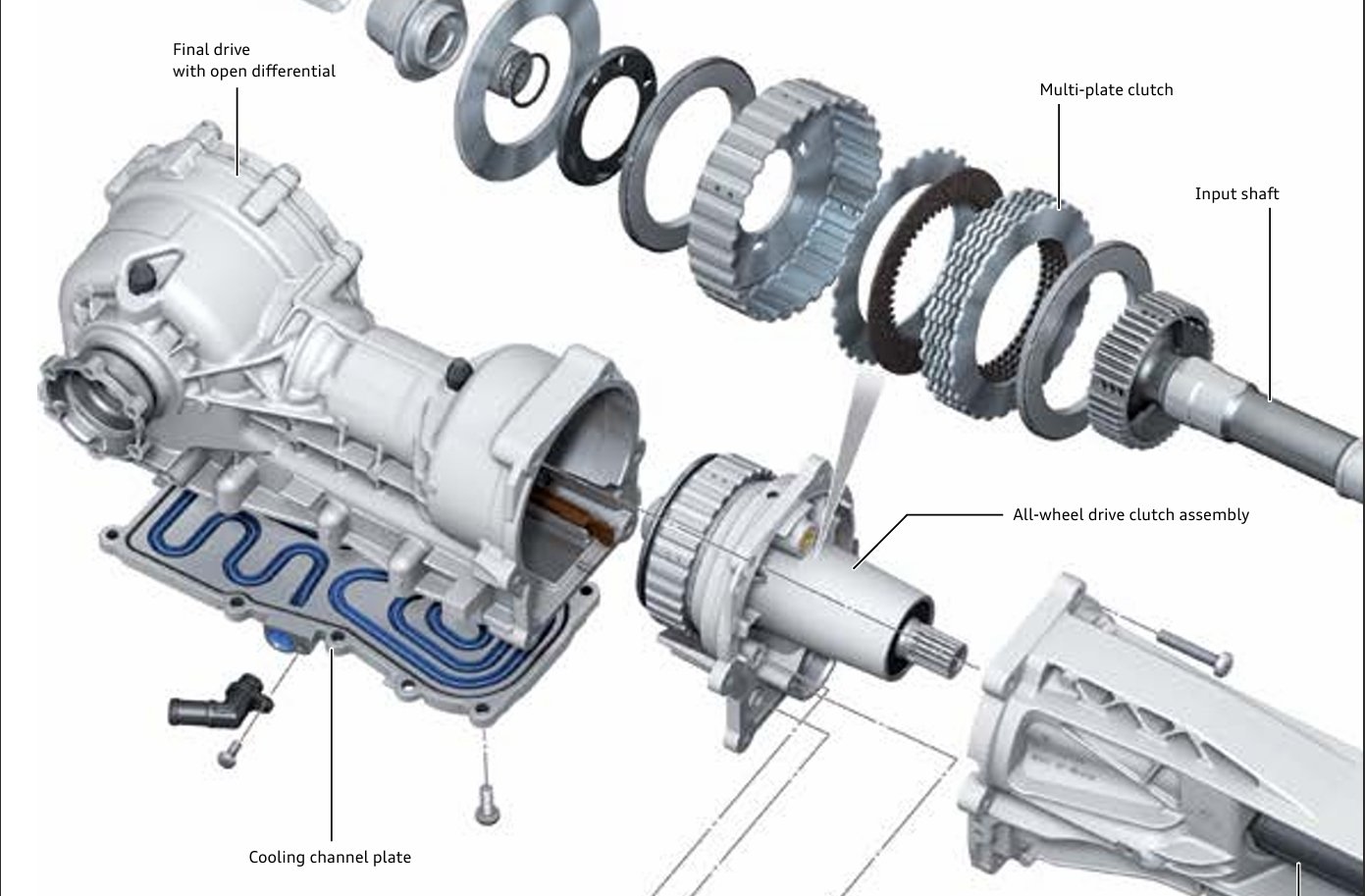 Final drive
with open differential

Multi-plate clutch

Input shaft

All-wheel drive clutch assembly

Cooling channel plate