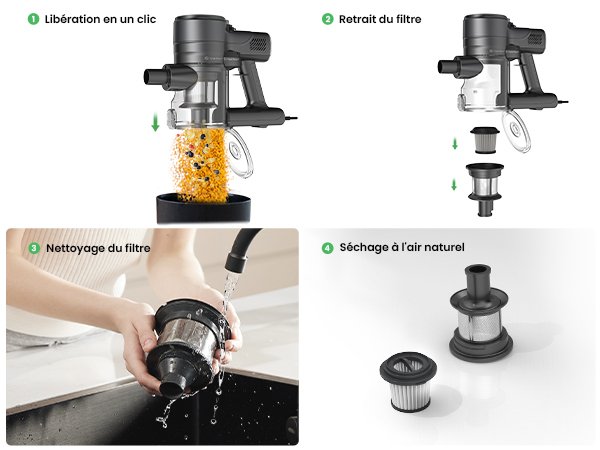 1 Libération en un clic

2 Retrait du filtre

3 Nettoyage du filtre

4 Séchage à l'air naturel