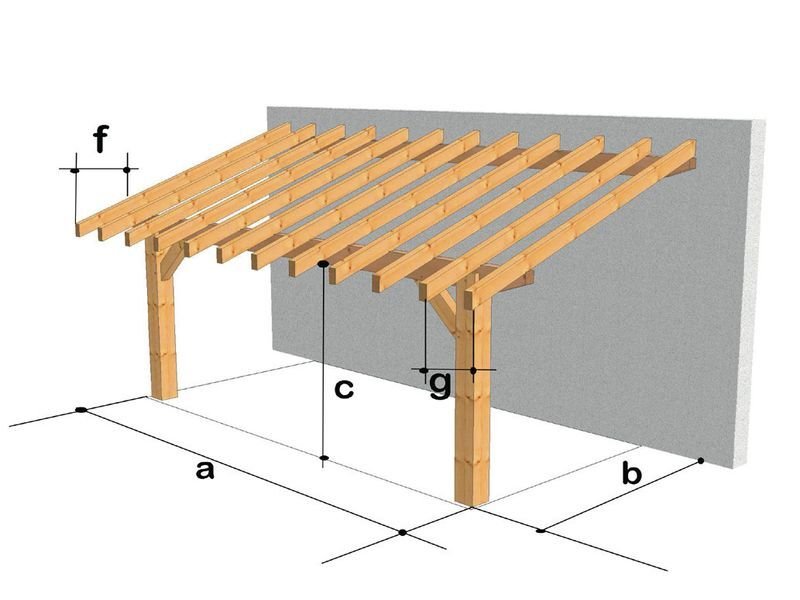 f
c
g
a
b