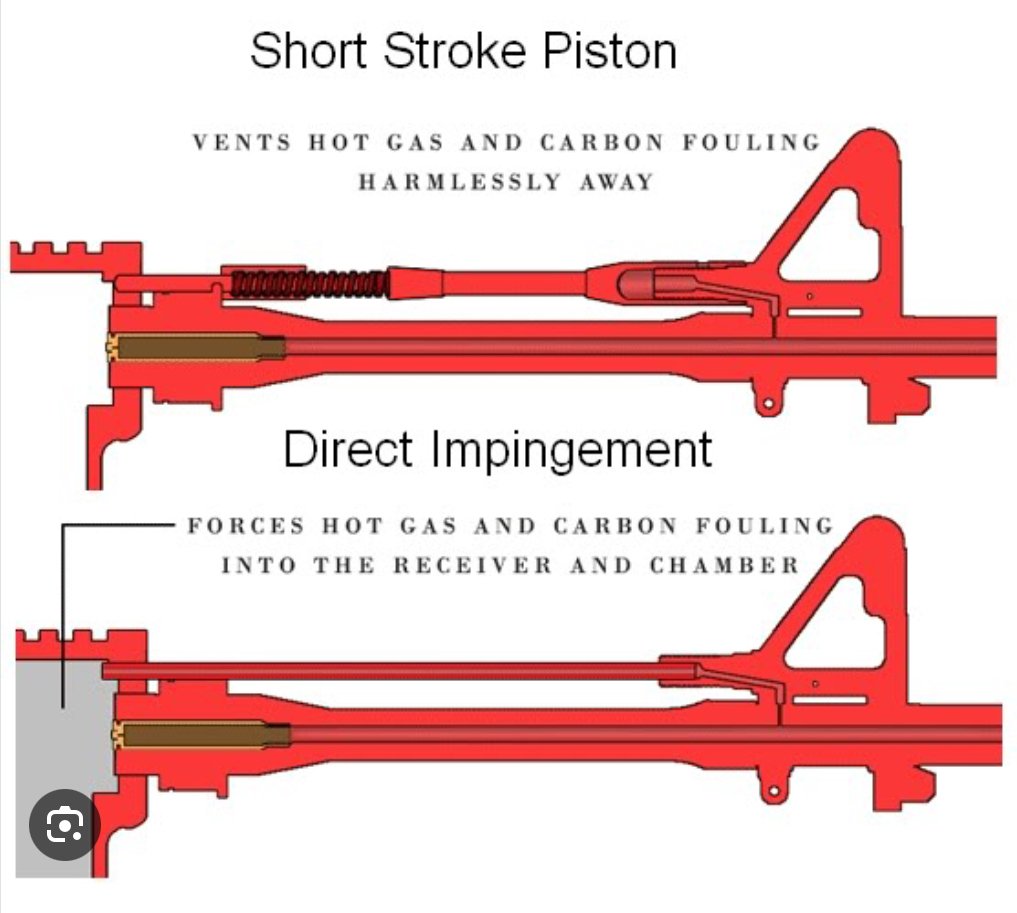 Short Stroke Piston

VENTS HOT GAS AND CARBON FOULING HARMLESSLY AWAY

Direct Impingement

FORCES HOT GAS AND CARBON FOULING INTO THE RECEIVER AND CHAMBER