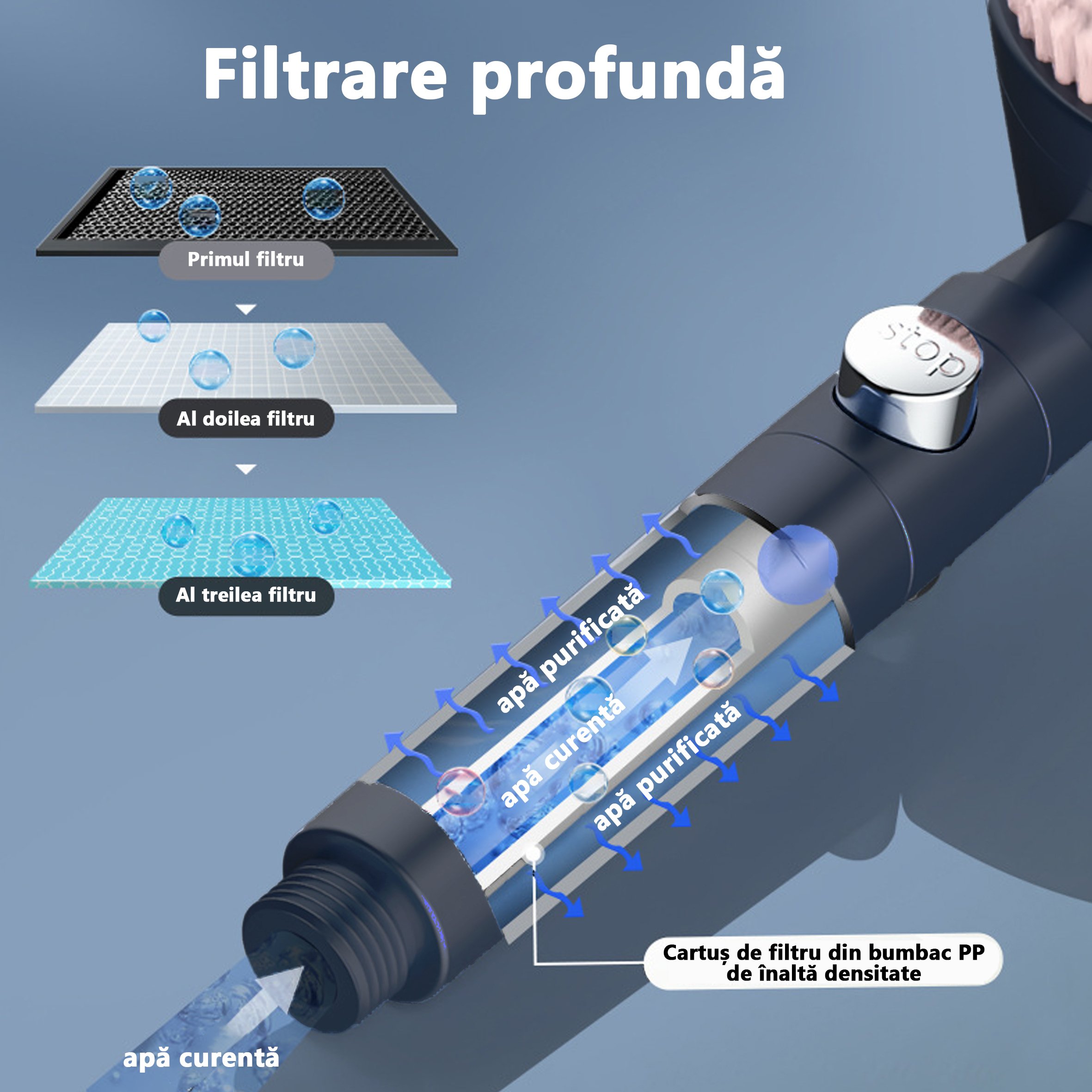 Filtrare profundă

Primul filtru

Al doilea filtru

Al treilea filtru

stop

apă purificată

apă curentă

apă purificată

Cartuș de filtru din bumbac PP de înaltă densitate

apă curentă