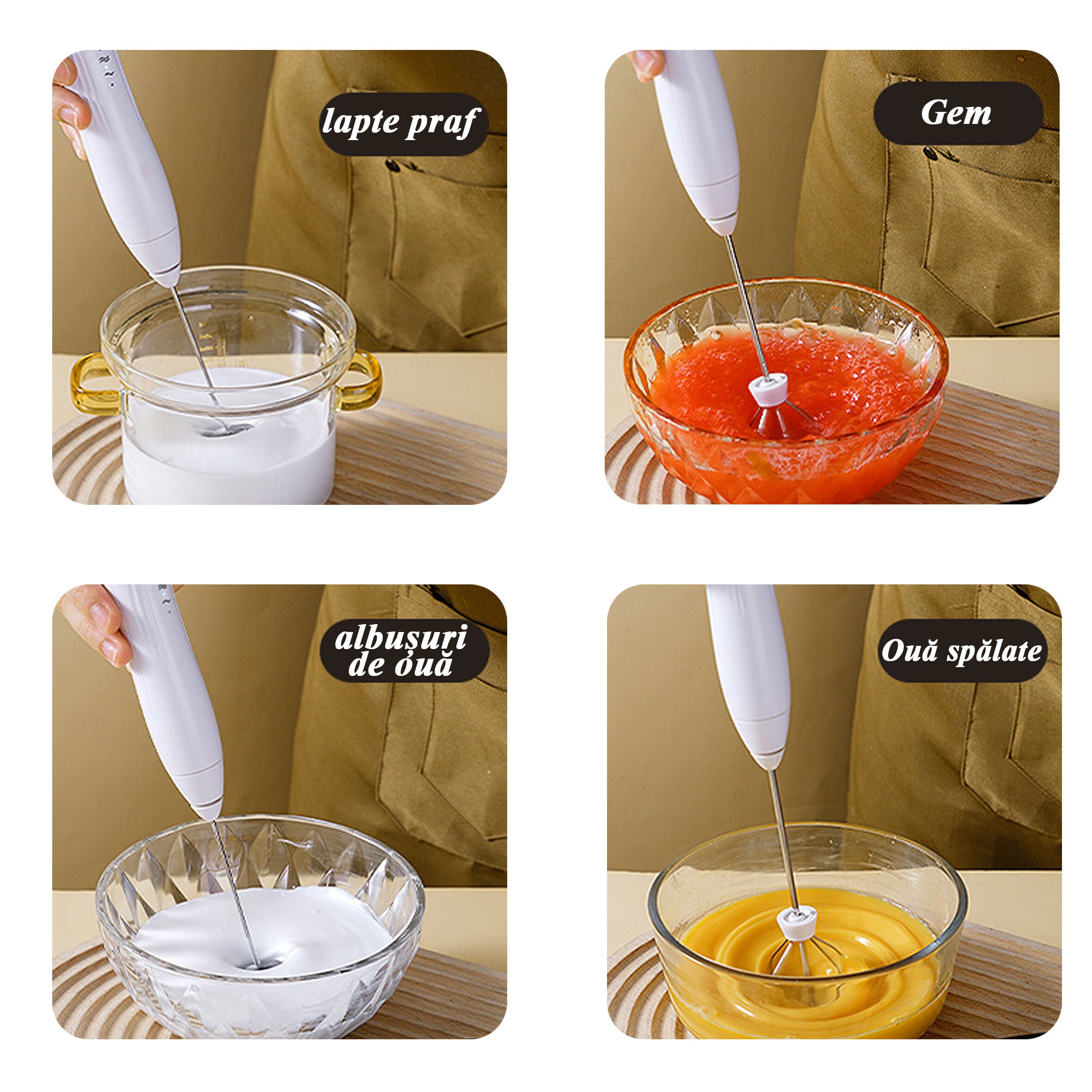 lapte praf

Gem

albușuri de ouă

Ouă spălate