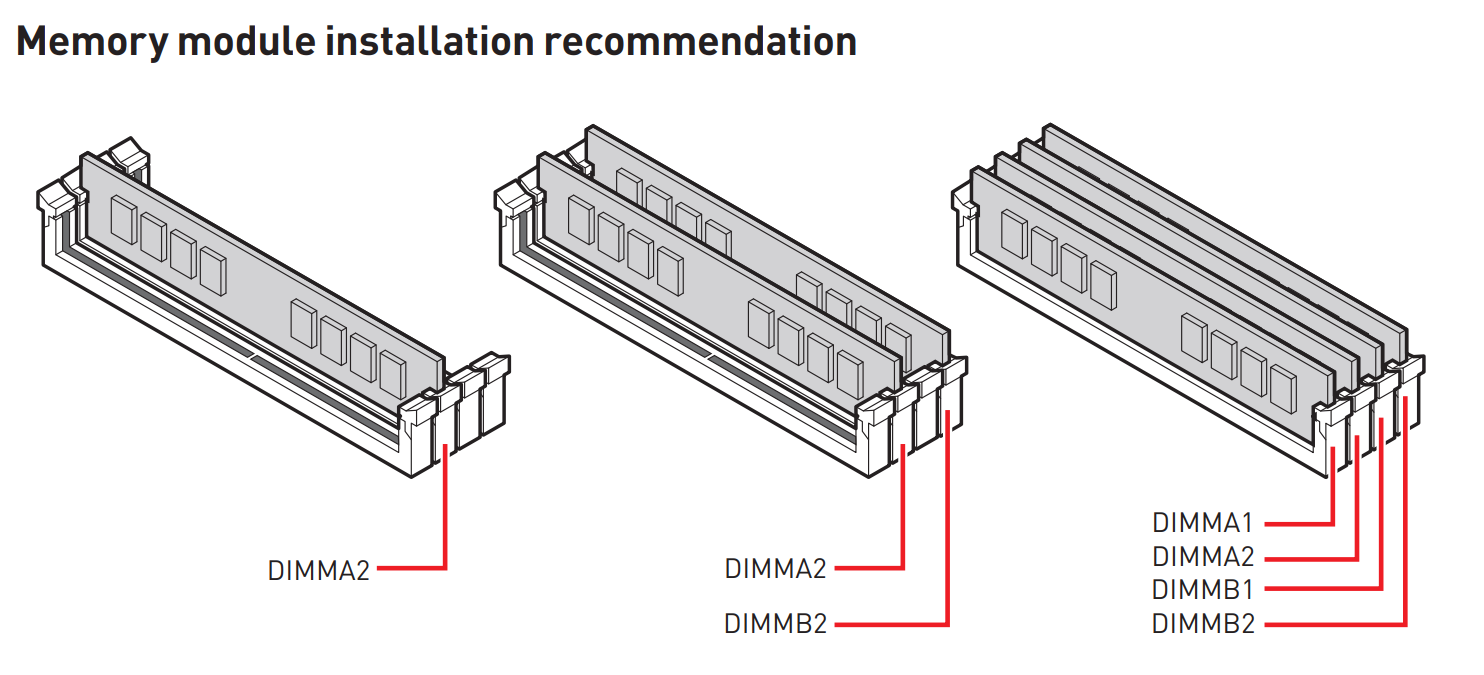 Memory module installation recommendation

DIMMA2

DIMMA2
DIMMB2

DIMMA1
DIMMA2
DIMMB1
DIMMB2