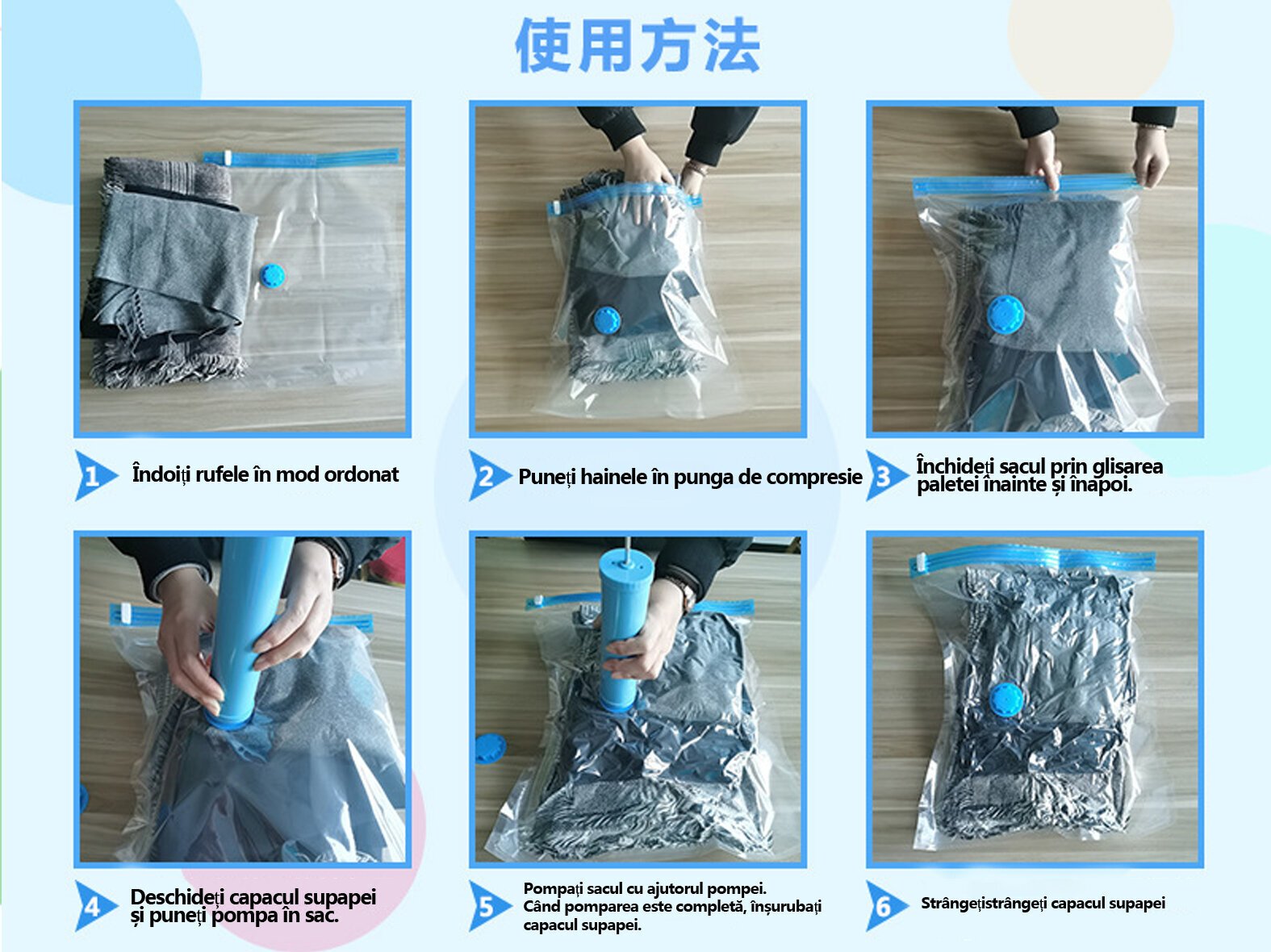 使用方法

1 Îndoiți rufele în mod ordonat

2 Puneți hainele în punga de compresie

3 Închideți sacul prin glisarea paletei înainte și înapoi.

4 Deschideți capacul supapei și puneți pompa în sac.

5 Pompați sacul cu ajutorul pompei. Când pomparea este completă, înșurubați capacul supapei.

6 Strângețistrângeți capacul supapei