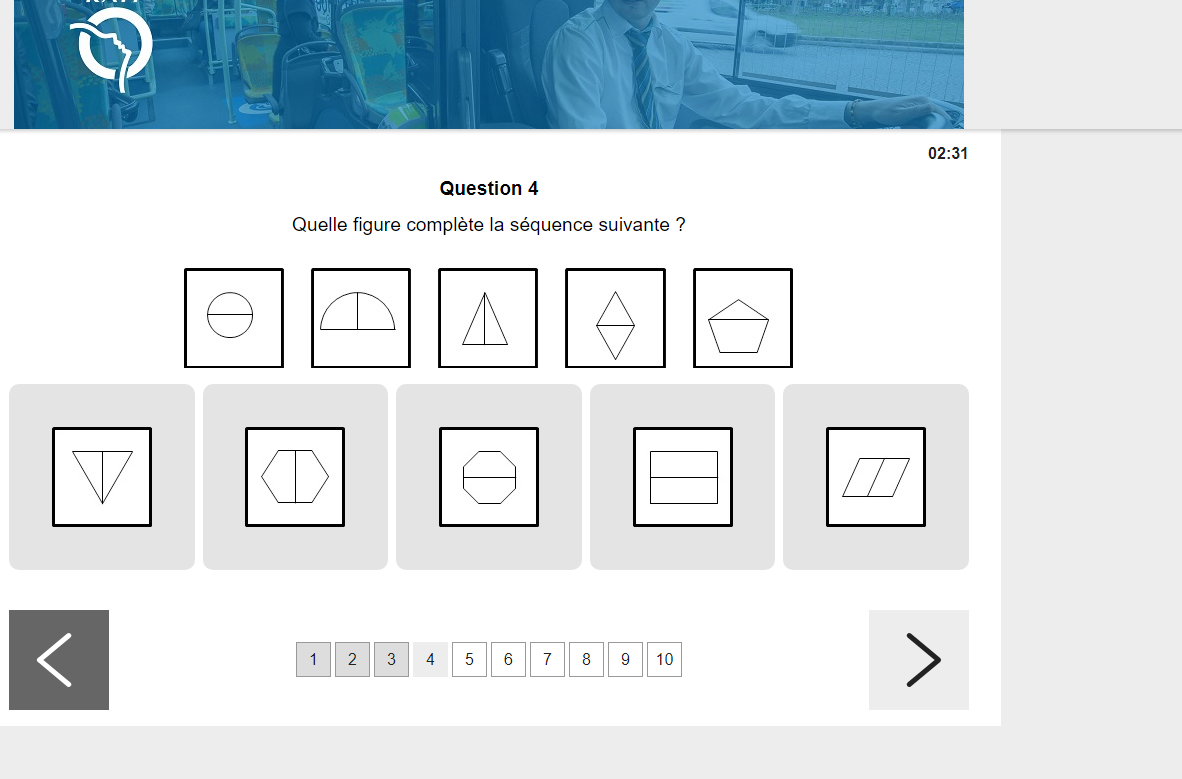 02:31

Question 4

Quelle figure complète la séquence suivante ?

1 2 3 4 5 6 7 8 9 10