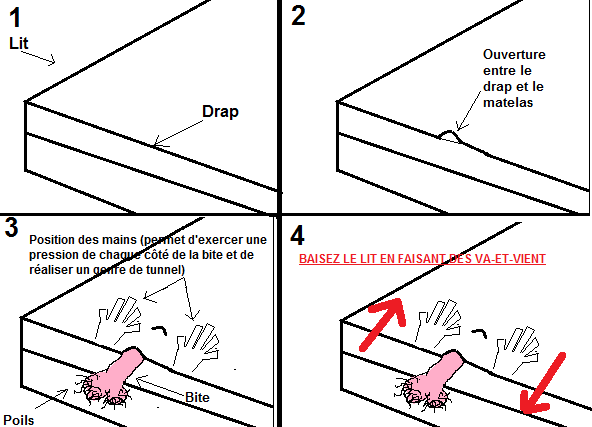 1
Lit
Drap

2
Ouverture entre le drap et le matelas

3
Position des mains (permet d'exercer une pression de chaque côté de la bite et de réaliser un genre de tunnel)
Bite
Poils

4
BAISEZ LE LIT EN FAISANT DES VA-ET-VIENT