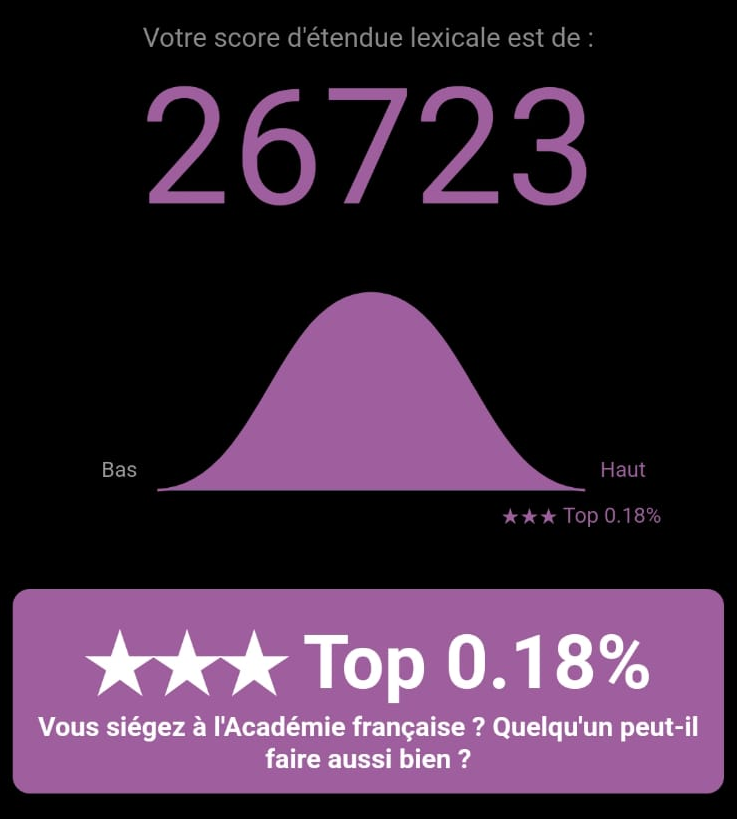 Votre score d'étendue lexicale est de :

26723

Bas

Haut

★★★ Top 0.18%

★★★ Top 0.18%

Vous siégez à l'Académie française ? Quelqu'un peut-il faire aussi bien ?