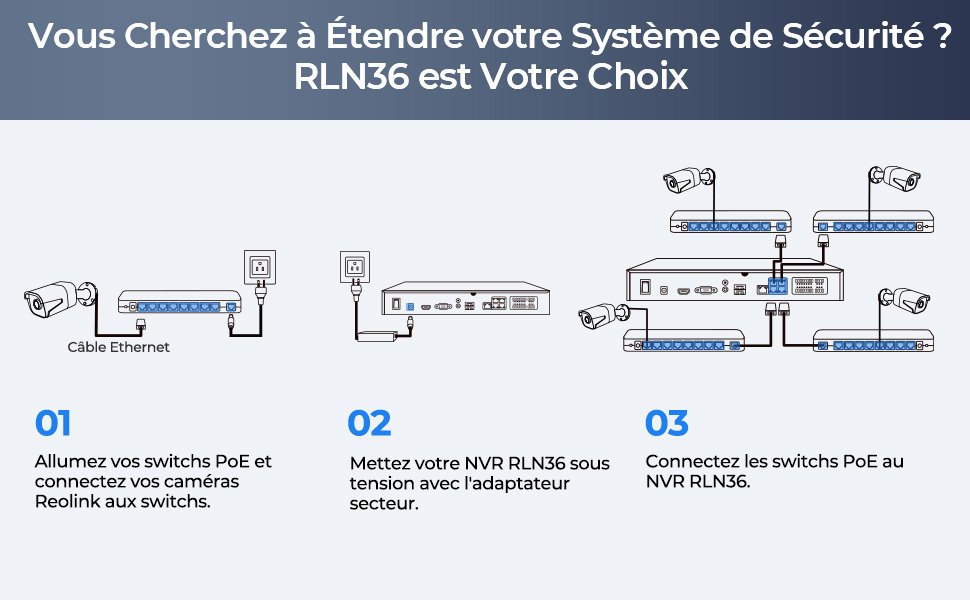 Vous Cherchez à Étendre votre Système de Sécurité ?
RLN36 est Votre Choix

Câble Ethernet

01

Allumez vos switchs PoE et connectez vos caméras Reolink aux switchs.

02

Mettez votre NVR RLN36 sous tension avec l'adaptateur secteur.

03

Connectez les switchs PoE au NVR RLN36.