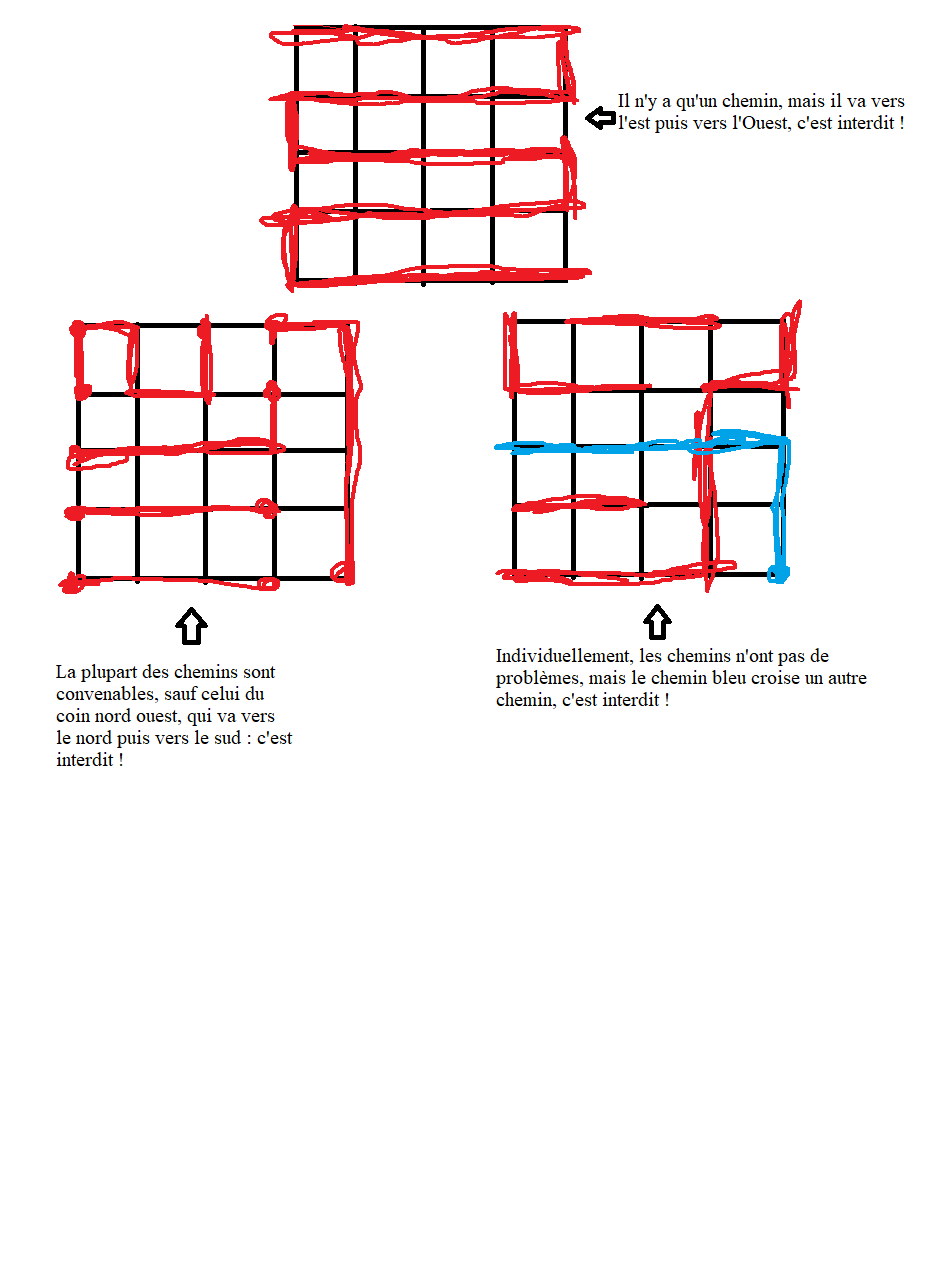 Il n'y a qu'un chemin, mais il va vers l'est puis vers l'Ouest, c'est interdit !

La plupart des chemins sont convenables, sauf celui du coin nord ouest, qui va vers le nord puis vers le sud : c'est interdit !

Individuellement, les chemins n'ont pas de problèmes, mais le chemin bleu croise un autre chemin, c'est interdit !