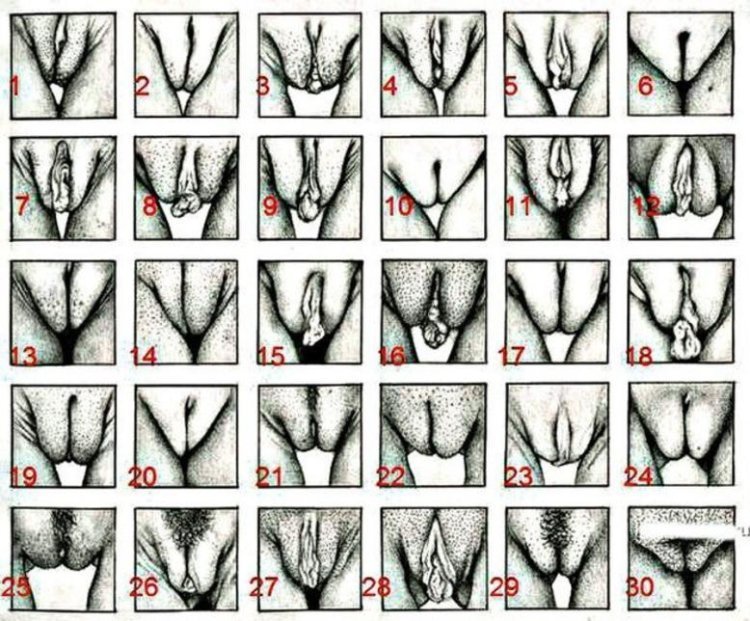 1 2 3 4 5 6
7 8 9 10 11 12
13 14 15 16 17 18
19 20 21 22 23 24
25 26 27 28 29 30