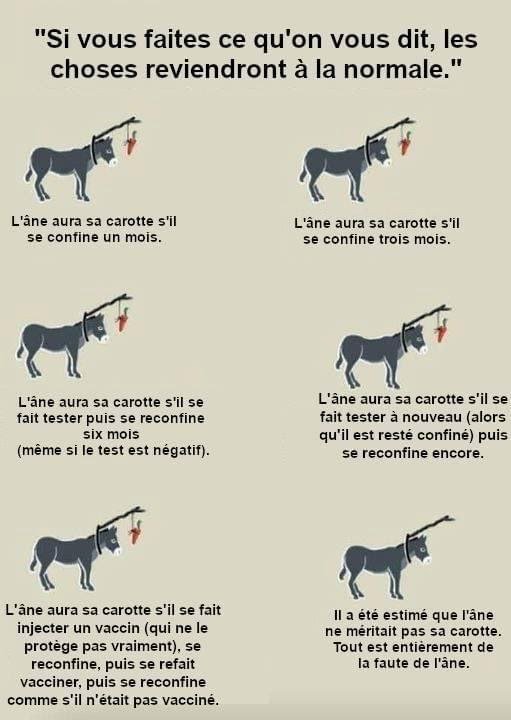 "Si vous faites ce qu'on vous dit, les choses reviendront à la normale."

L'âne aura sa carotte s'il se confine un mois.

L'âne aura sa carotte s'il se confine trois mois.

L'âne aura sa carotte s'il se fait tester puis se reconfine six mois (même si le test est négatif).

L'âne aura sa carotte s'il se fait tester à nouveau (alors qu'il est resté confiné) puis se reconfine encore.

L'âne aura sa carotte s'il se fait injecter un vaccin (qui ne le protège pas vraiment), se reconfine, puis se refait vacciner, puis se reconfine comme s'il n'était pas vacciné.

Il a été estimé que l'âne ne méritait pas sa carotte. Tout est entièrement de la faute de l'âne.