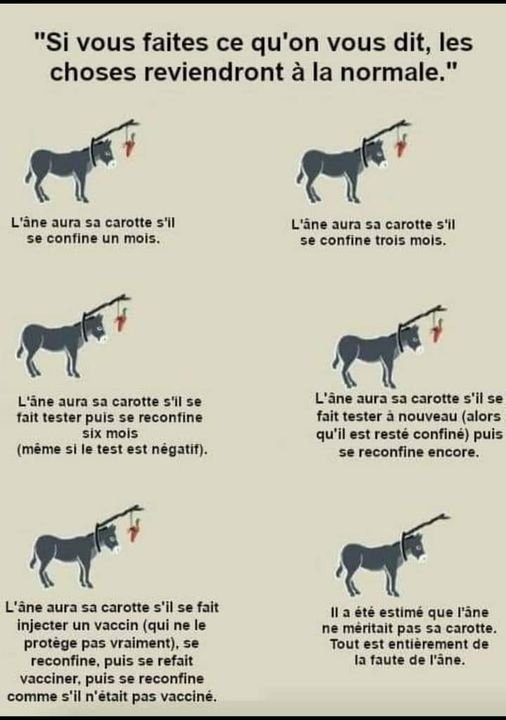 "Si vous faites ce qu'on vous dit, les choses reviendront à la normale."

L'âne aura sa carotte s'il se confine un mois.

L'âne aura sa carotte s'il se confine trois mois.

L'âne aura sa carotte s'il se fait tester puis se reconfine six mois (même si le test est négatif).

L'âne aura sa carotte s'il se fait tester à nouveau (alors qu'il est resté confiné) puis se reconfine encore.

L'âne aura sa carotte s'il se fait injecter un vaccin (qui ne le protège pas vraiment), se reconfine, puis se refait vacciner, puis se reconfine comme s'il n'était pas vacciné.

Il a été estimé que l'âne ne méritait pas sa carotte. Tout est entièrement de la faute de l'âne.